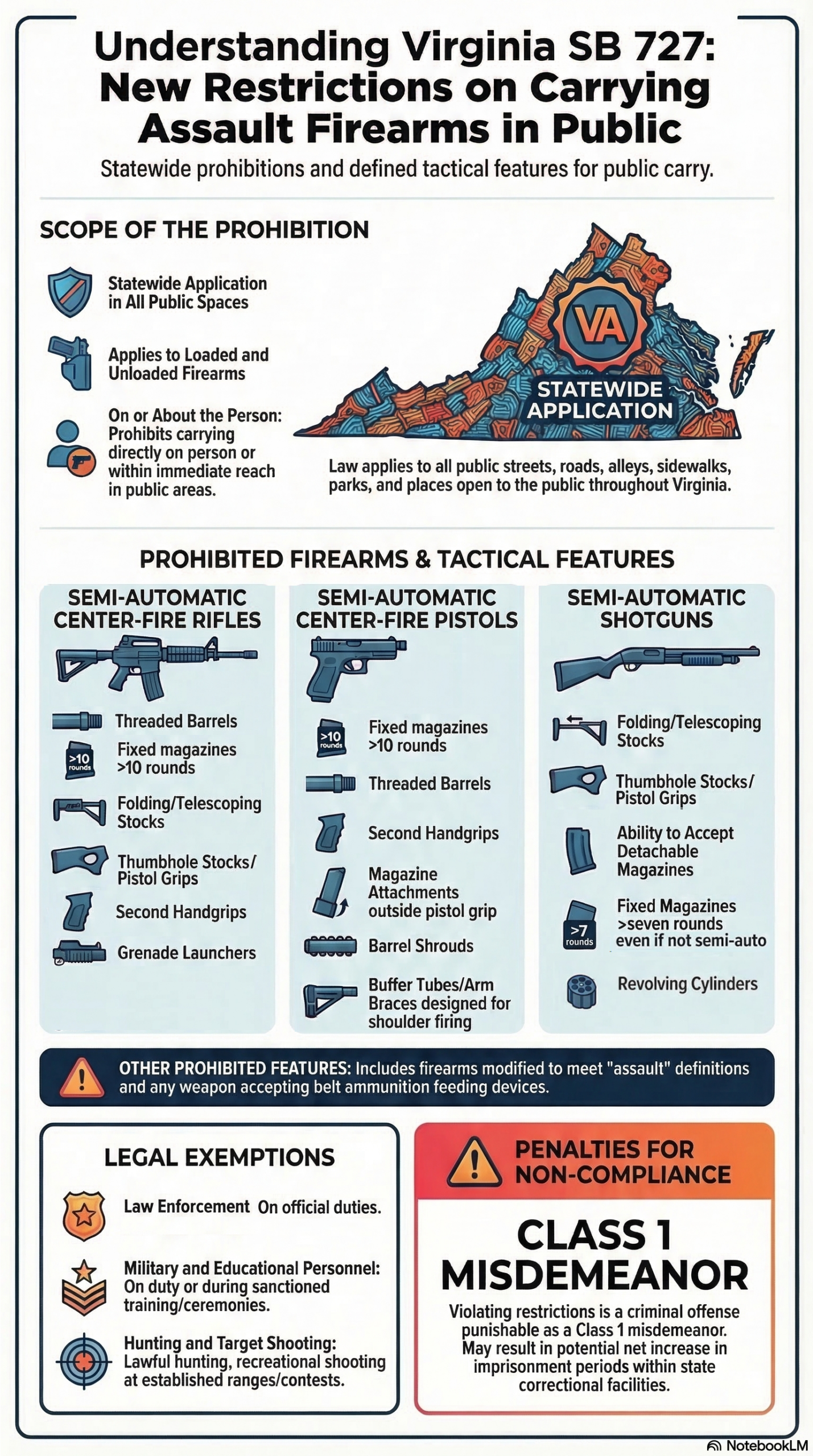 Understanding Virginia SB 727: New Restrictions on Carrying Assault Firearms in Public

Statewide prohibitions and defined tactical features for public carry.

SCOPE OF THE PROHIBITION

Statewide Application in All Public Spaces

Applies to Loaded and Unloaded Firearms

On or About the Person: Prohibits carrying directly on person or within immediate reach in public areas.

VA

STATEWIDE APPLICATION

Law applies to all public streets, roads, alleys, sidewalks, parks, and places open to the public throughout Virginia.

PROHIBITED FIREARMS & TACTICAL FEATURES

SEMI-AUTOMATIC CENTER-FIRE RIFLES

Threaded Barrels

>10 rounds

Fixed magazines >10 rounds

Folding/Telescoping Stocks

Thumbhole Stocks/ Pistol Grips

Second Handgrips

Grenade Launchers

SEMI-AUTOMATIC CENTER-FIRE PISTOLS

>10 rounds

Fixed magazines >10 rounds

Threaded Barrels

Second Handgrips

Magazine Attachments outside pistol grip

Barrel Shrouds

Buffer Tubes/Arm Braces designed for shoulder firing

SEMI-AUTOMATIC SHOTGUNS

Folding/Telescoping Stocks

Thumbhole Stocks/ Pistol Grips

Ability to Accept Detachable Magazines

>7 rounds

Fixed Magazines >seven rounds even if not semi-auto

Revolving Cylinders

OTHER PROHIBITED FEATURES: Includes firearms modified to meet "assault" definitions and any weapon accepting belt ammunition feeding devices.

LEGAL EXEMPTIONS

Law Enforcement On official duties.

Military and Educational Personnel: On duty or during sanctioned training/ceremonies.

Hunting and Target Shooting: Lawful hunting, recreational shooting at established ranges/contests.

PENALTIES FOR NON-COMPLIANCE

CLASS 1 MISDEMEANOR

Violating restrictions is a criminal offense punishable as a Class 1 misdemeanor. May result in potential net increase in imprisonment periods within state correctional facilities.

NotebookLM